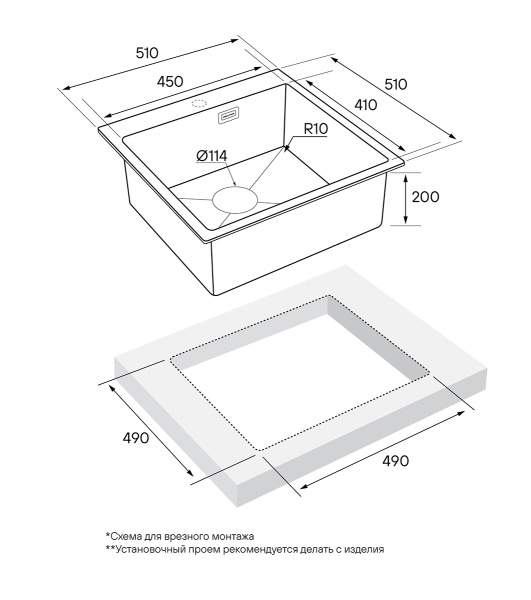 510
450
510
410
R10
Ø114
200
490
490
*Схема для врезного монтажа
**Установочный проем рекомендуется делать с изделия